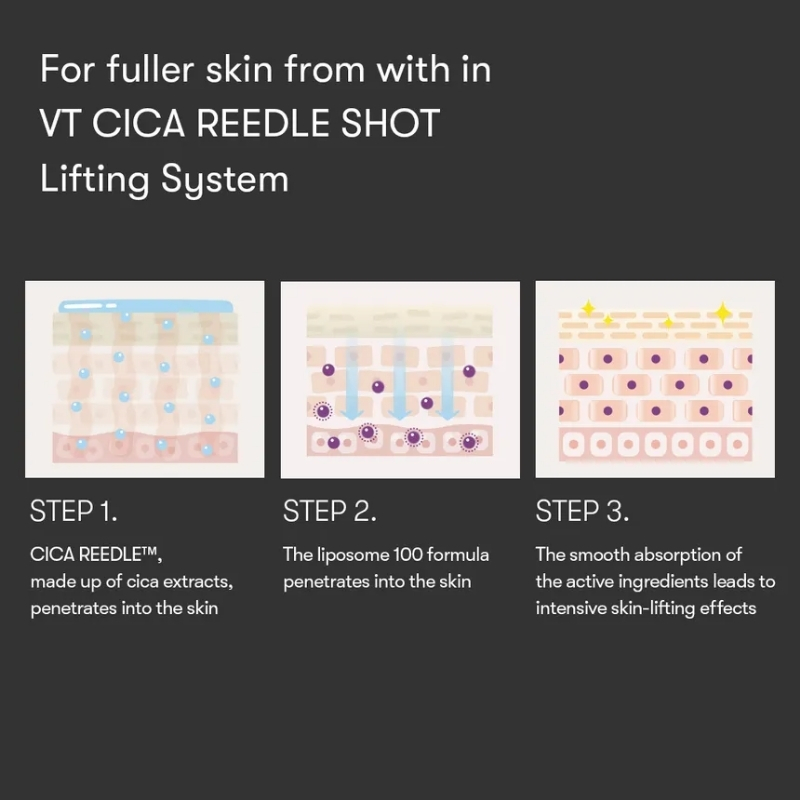 For fuller skin from with in
VT CICA REEDLE SHOT
Lifting System

STEP 1.

CICA REEDLE™, made up of cica extracts, penetrates into the skin

STEP 2.

The liposome 100 formula penetrates into the skin

STEP 3.

The smooth absorption of the active ingredients leads to intensive skin-lifting effects