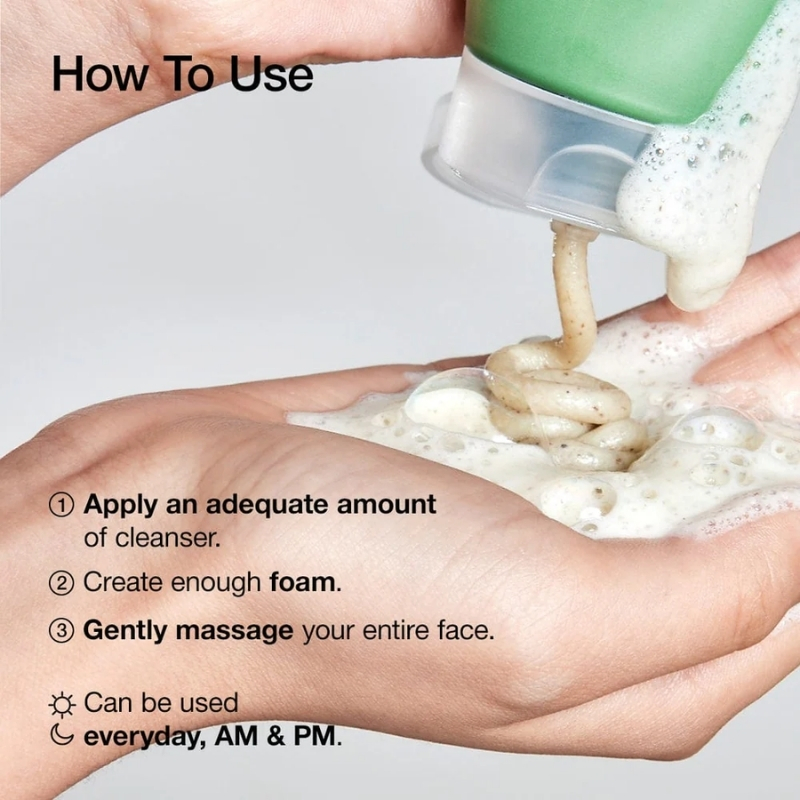 How To Use

① Apply an adequate amount of cleanser.

② Create enough foam.

③ Gently massage your entire face.

Can be used everyday, AM & PM.