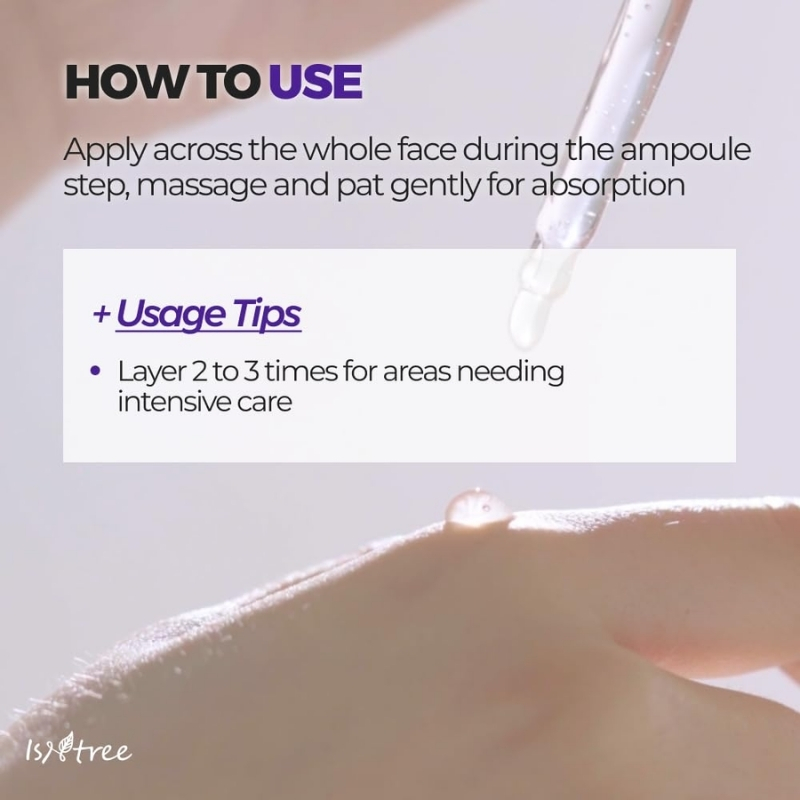 HOW TO USE

Apply across the whole face during the ampoule step, massage and pat gently for absorption

+ Usage Tips

• Layer 2 to 3 times for areas needing intensive care

Isntree