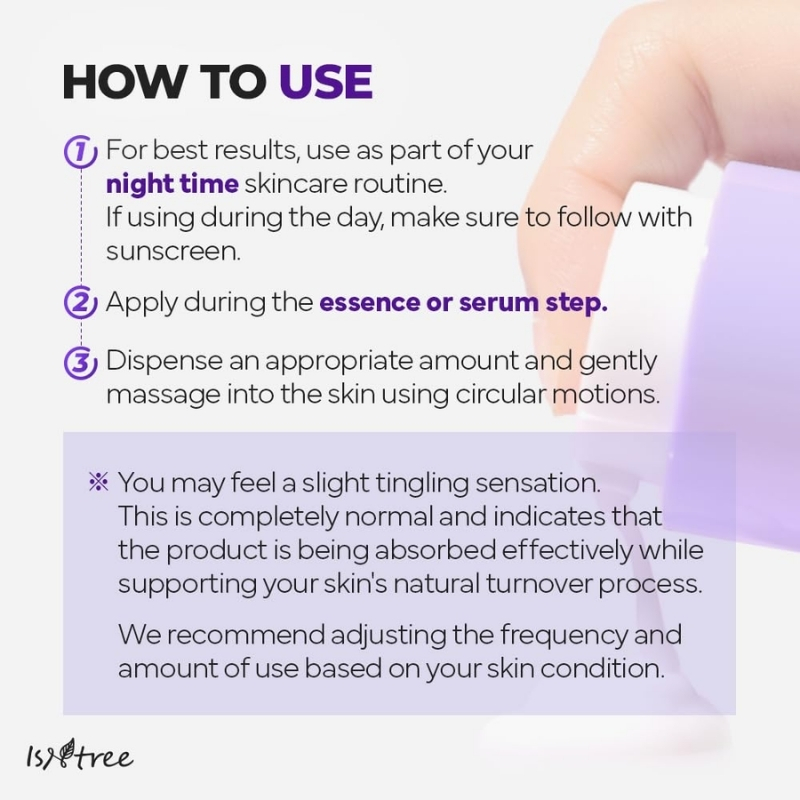 HOW TO USE

1 For best results, use as part of your night time skincare routine.
If using during the day, make sure to follow with sunscreen.

2 Apply during the essence or serum step.

3 Dispense an appropriate amount and gently massage into the skin using circular motions.

※ You may feel a slight tingling sensation.
This is completely normal and indicates that the product is being absorbed effectively while supporting your skin's natural turnover process.

We recommend adjusting the frequency and amount of use based on your skin condition.

Isntree