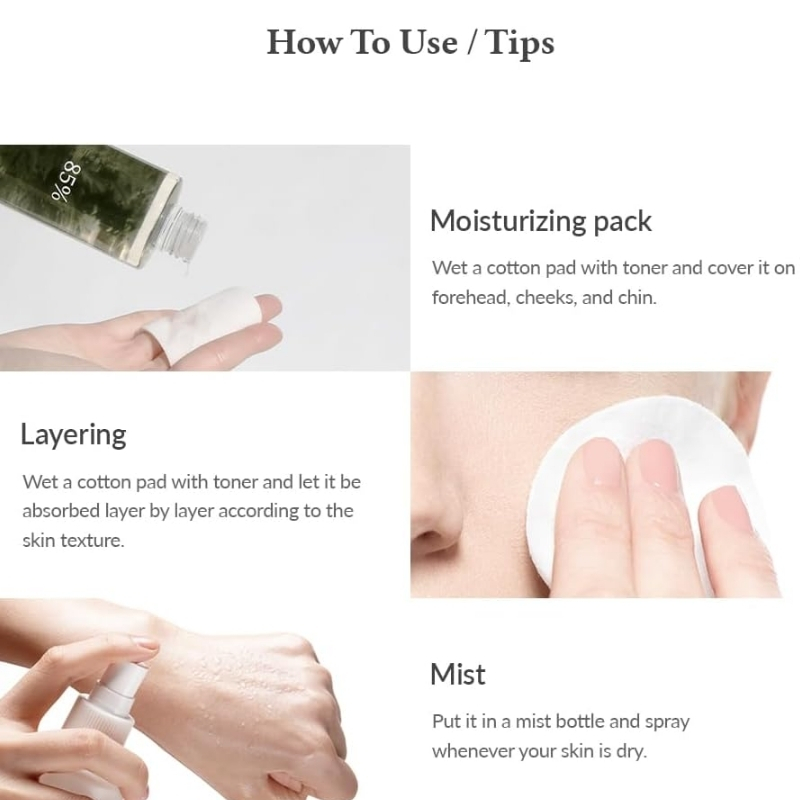 How To Use / Tips

85%

Moisturizing pack

Wet a cotton pad with toner and cover it on forehead, cheeks, and chin.

Layering

Wet a cotton pad with toner and let it be absorbed layer by layer according to the skin texture.

Mist

Put it in a mist bottle and spray whenever your skin is dry.